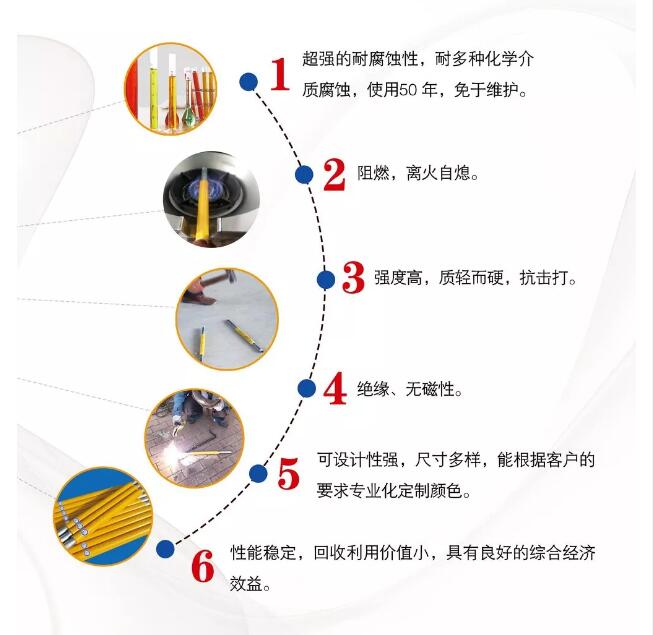 1 超强的耐腐蚀性，耐多种化学介质腐蚀，使用50 年，免于维护。

2 阻燃，离火自熄。

3 强度高，质轻而硬，抗击打。

4 绝缘、无磁性。

5 可设计性强，尺寸多样，能根据客户的要求专业化定制颜色。

6 性能稳定，回收利用价值小，具有良好的综合经济效益。