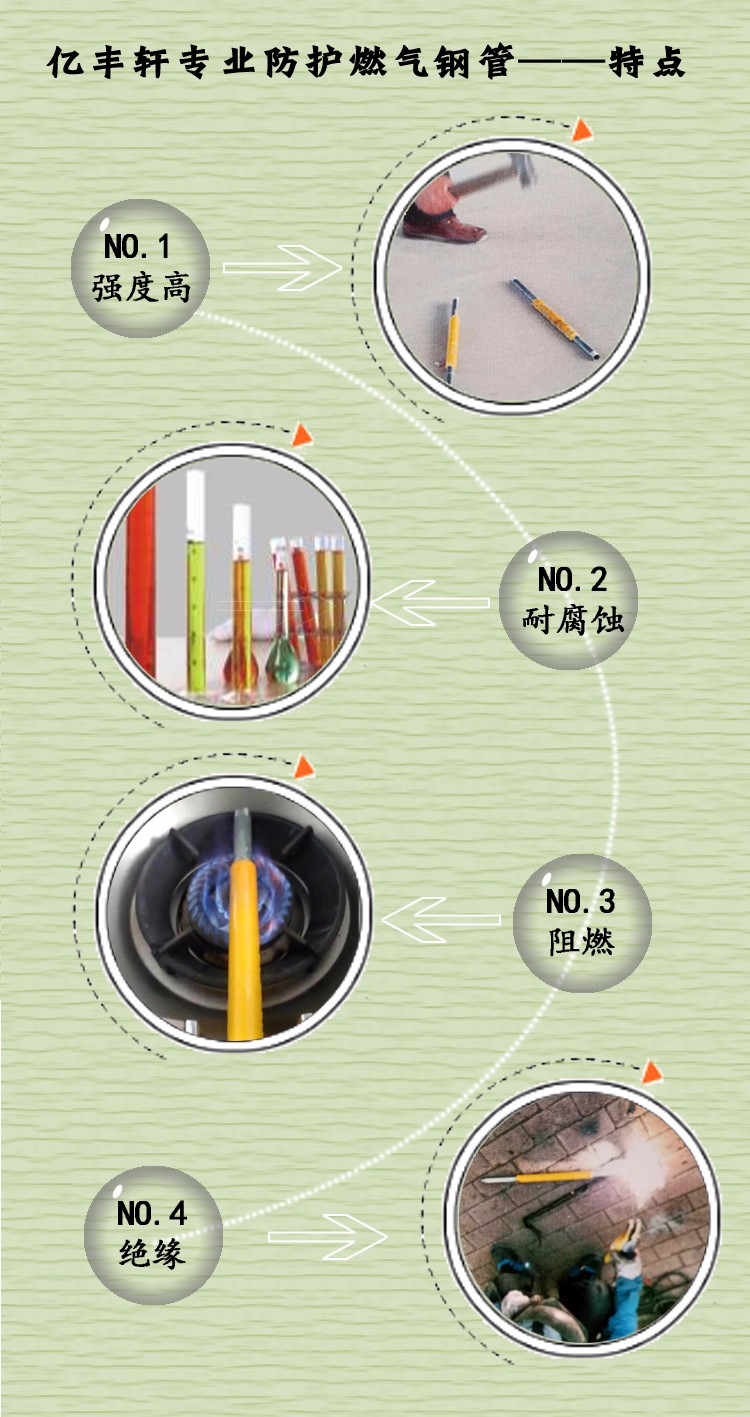 亿丰轩专业防护燃气钢管——特点

NO.1
强度高

NO.2
耐腐蚀

NO.3
阻燃

NO.4
绝缘